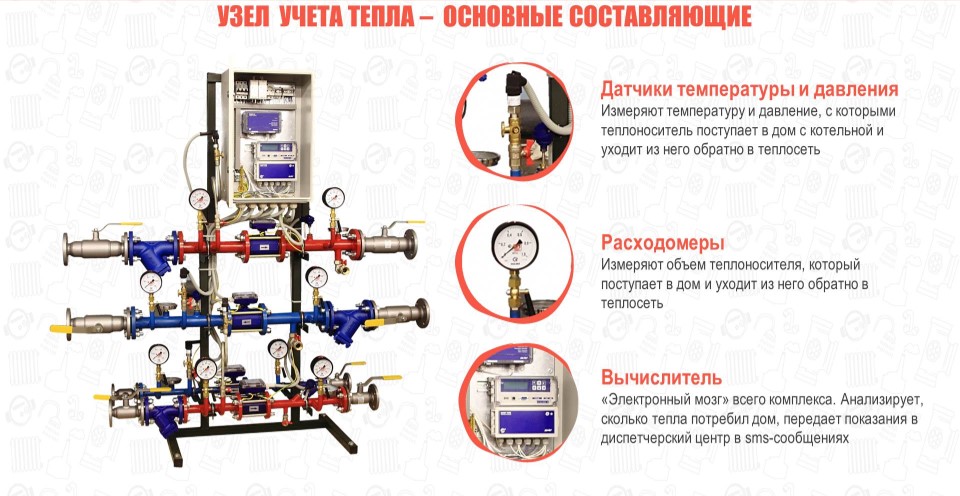 УЗЕЛ УЧЕТА ТЕПЛА – ОСНОВНЫЕ СОСТАВЛЯЮЩИЕ

Датчики температуры и давления
Измеряют температуру и давление, с которыми теплоноситель поступает в дом с котельной и уходит из него обратно в теплосеть

Расходомеры
Измеряют объем теплоносителя, который поступает в дом и уходит из него обратно в теплосеть

Вычислитель
«Электронный мозг» всего комплекса. Анализирует, сколько тепла потребил дом, передает показания в диспетчерский центр в sms-сообщениях